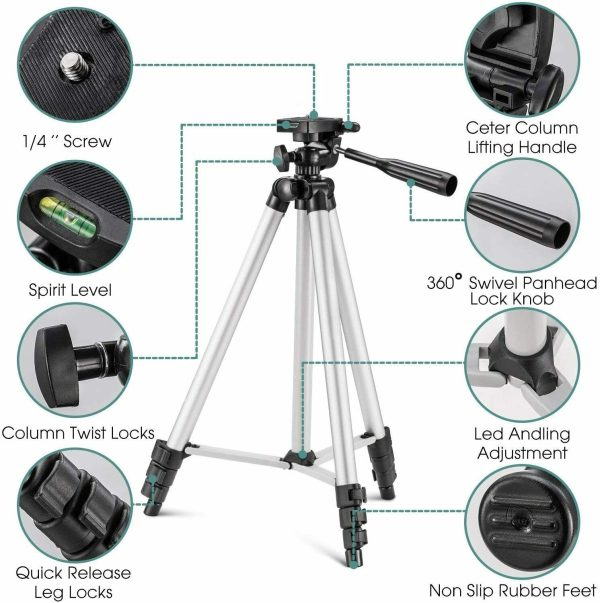 1/4 '' Screw

Spirit Level

Column Twist Locks

Quick Release Leg Locks

Ceter Column Lifting Handle

360° Swivel Panhead Lock Knob

Led Andling Adjustment

Non Slip Rubber Feet